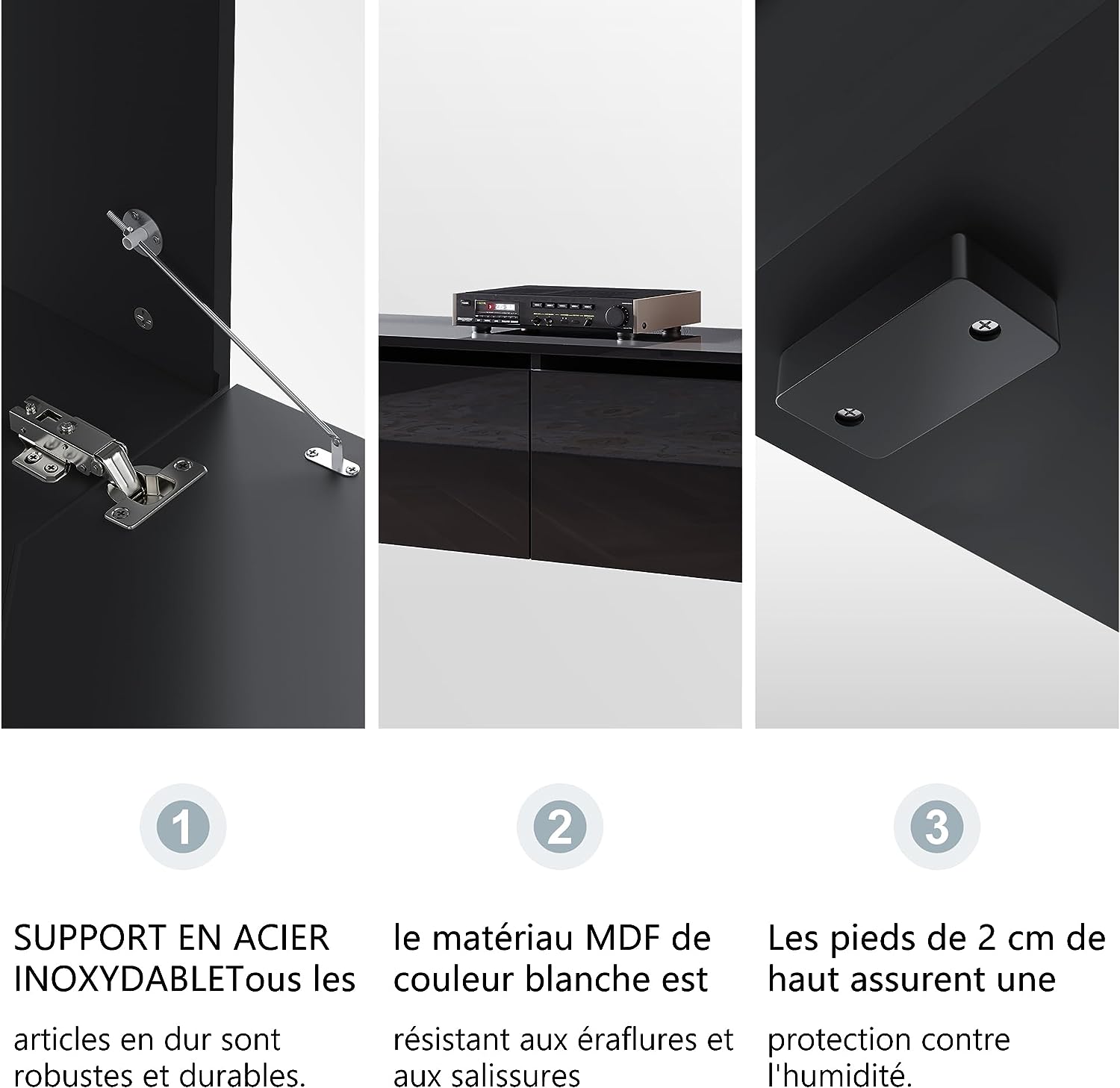 1

SUPPORT EN ACIER INOXYDABLETous les

articles en dur sont robustes et durables.

2

le matériau MDF de couleur blanche est

résistant aux éraflures et aux salissures

3

Les pieds de 2 cm de haut assurent une

protection contre l'humidité.