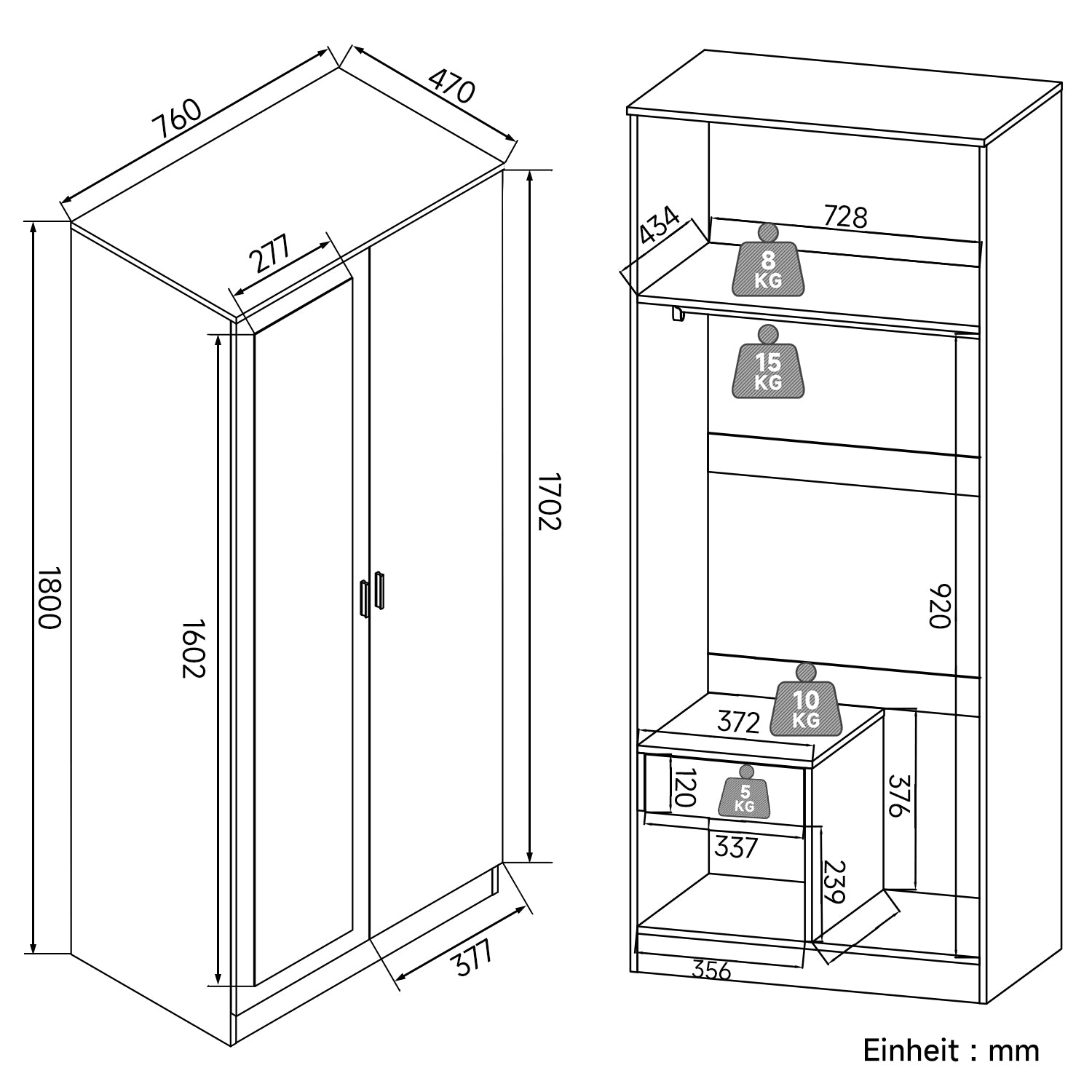 760
470
277
1800
1602
1702
377
434
728
8 KG
15 KG
920
10 KG
372
120
5 KG
376
337
239
356
Einheit : mm