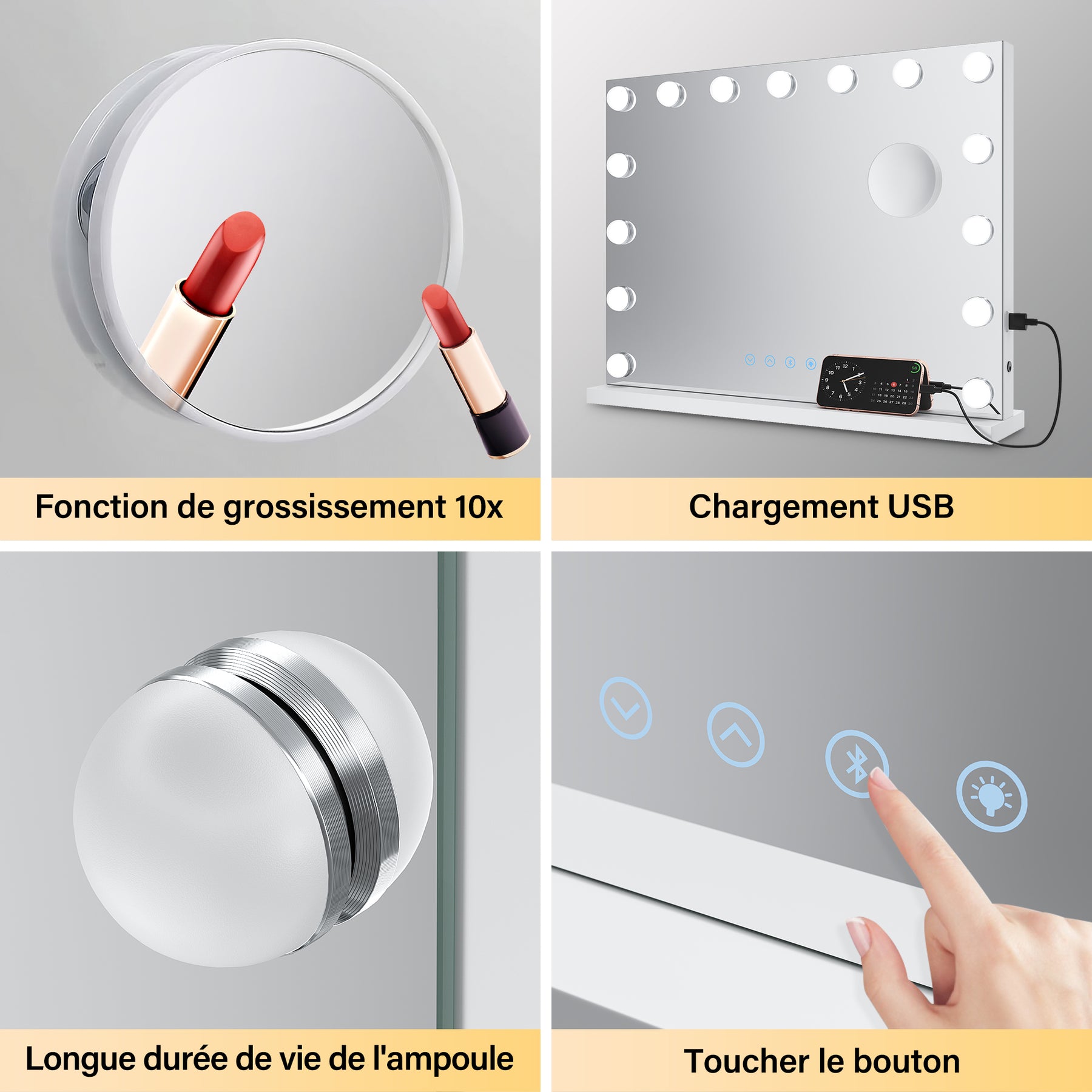 Fonction de grossissement 10x

Chargement USB

Longue durée de vie de l'ampoule

Toucher le bouton