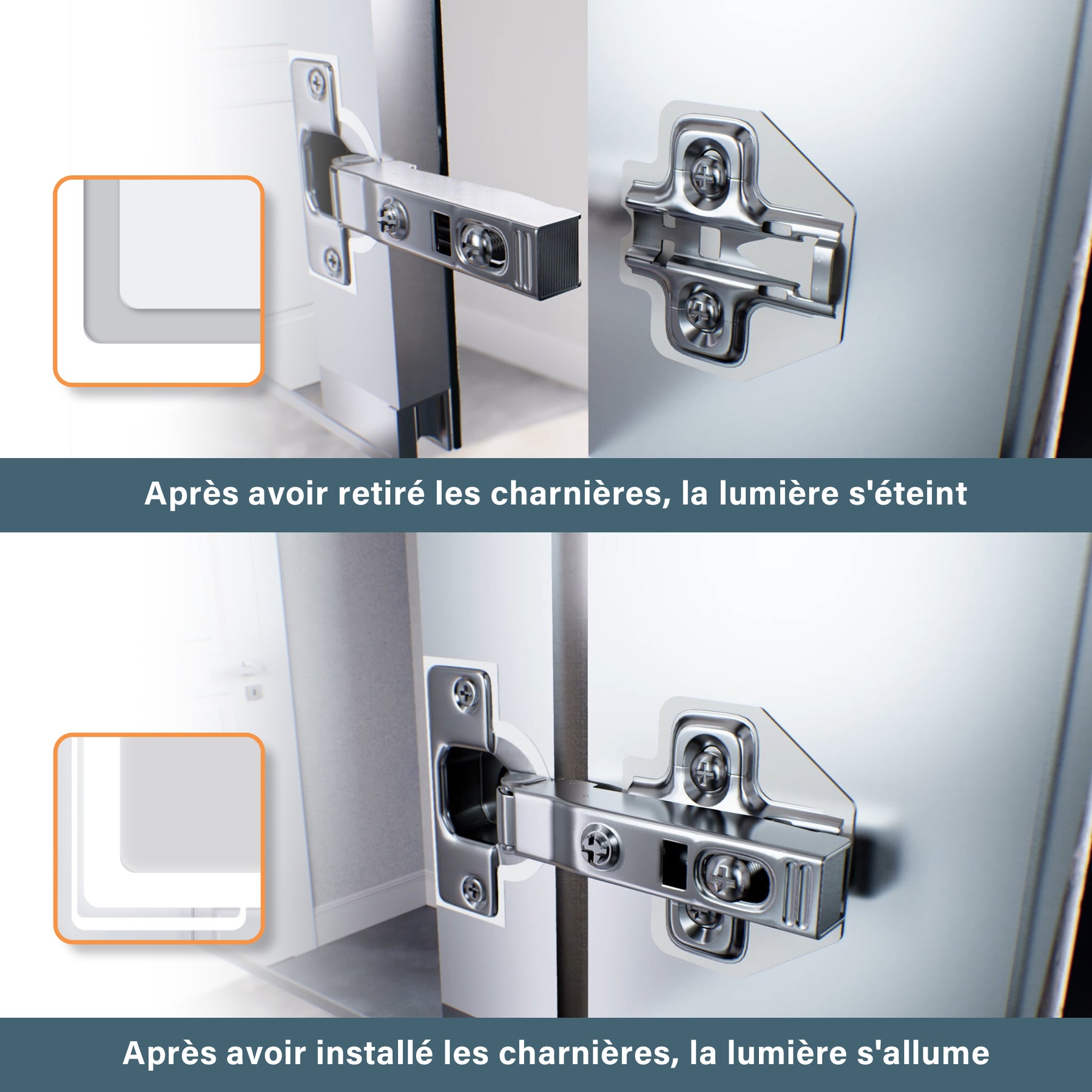 Après avoir retiré les charnières, la lumière s'éteint

Après avoir installé les charnières, la lumière s'allume