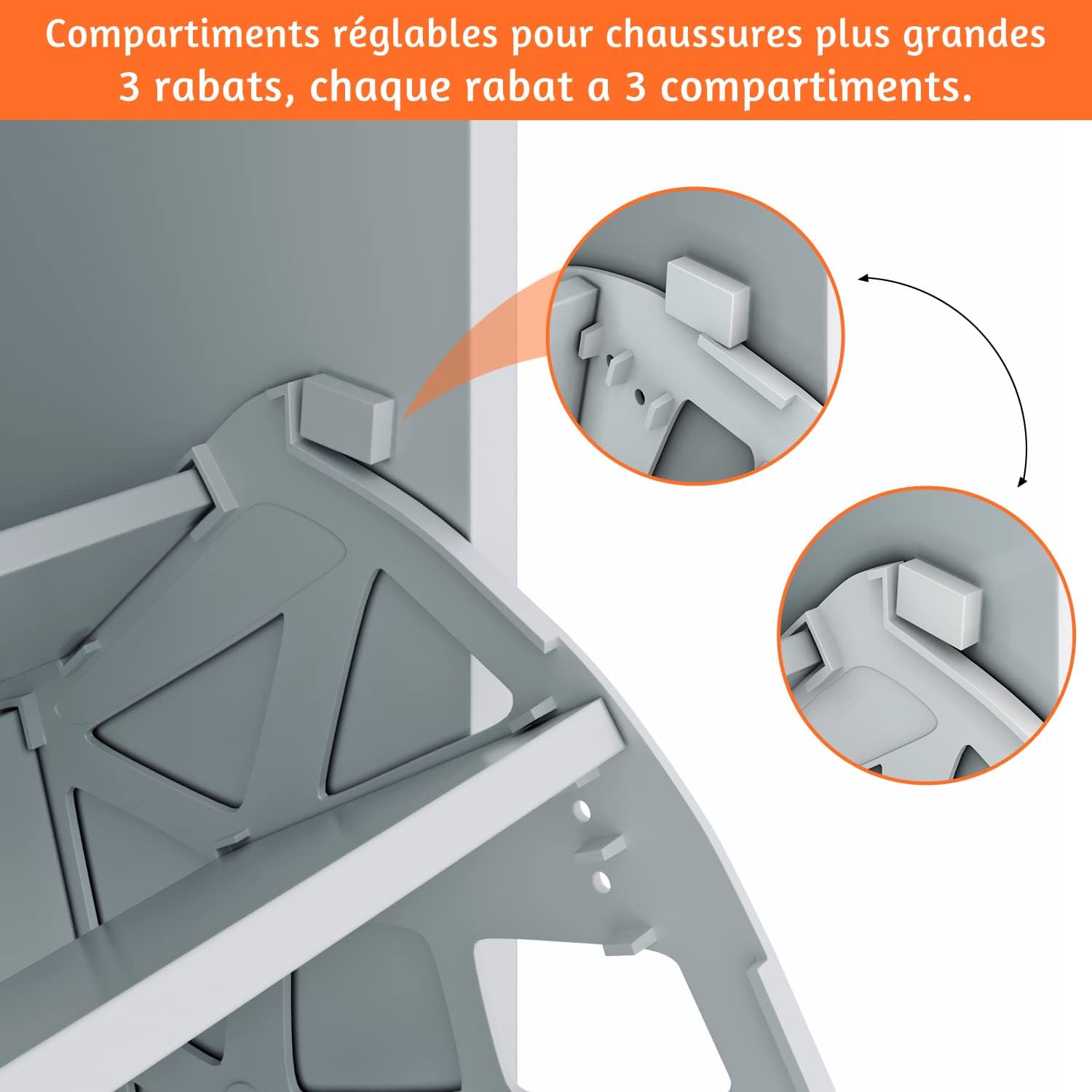 Compartiments réglables pour chaussures plus grandes
3 rabats, chaque rabat a 3 compartiments.