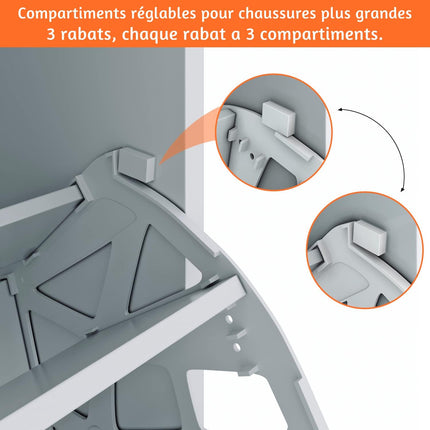 Compartiments réglables pour chaussures plus grandes
3 rabats, chaque rabat a 3 compartiments.