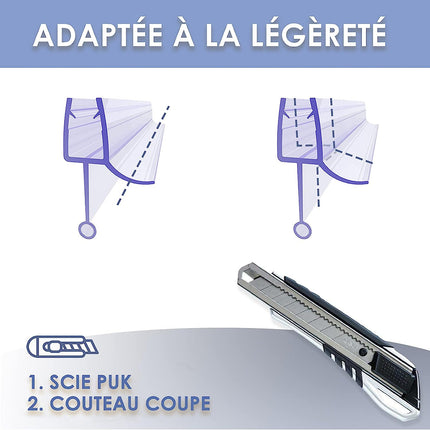 ADAPTÉE À LA LÉGÈRETÉ

1. SCIE PUK
2. COUTEAU COUPE