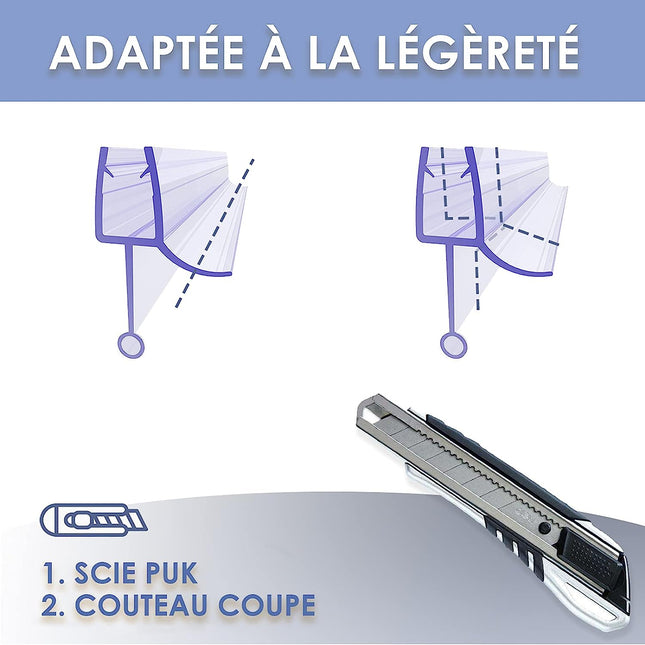 ADAPTÉE À LA LÉGÈRETÉ

1. SCIE PUK
2. COUTEAU COUPE