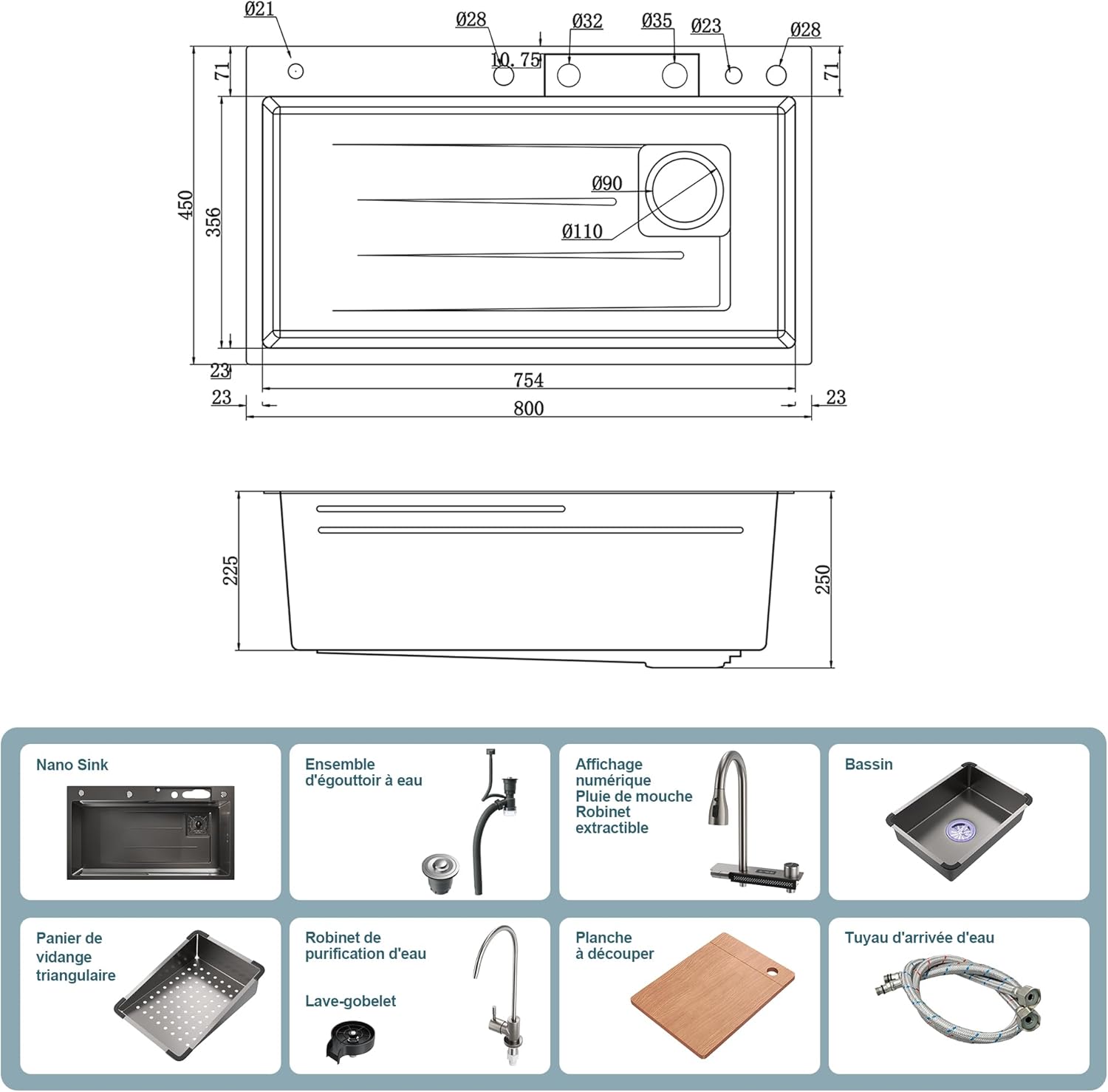 Ø21
Ø28
Ø32
Ø35
Ø23
Ø28
10.75
71
71
450
356
Ø90
Ø110
23
754
23
800
23

225
250

Nano Sink

Ensemble d'égouttoir à eau

Affichage numérique
Pluie de mouche
Robinet extractible

Bassin

Panier de vidange triangulaire

Robinet de purification d'eau

Lave-gobelet

Planche à découper

Tuyau d'arrivée d'eau