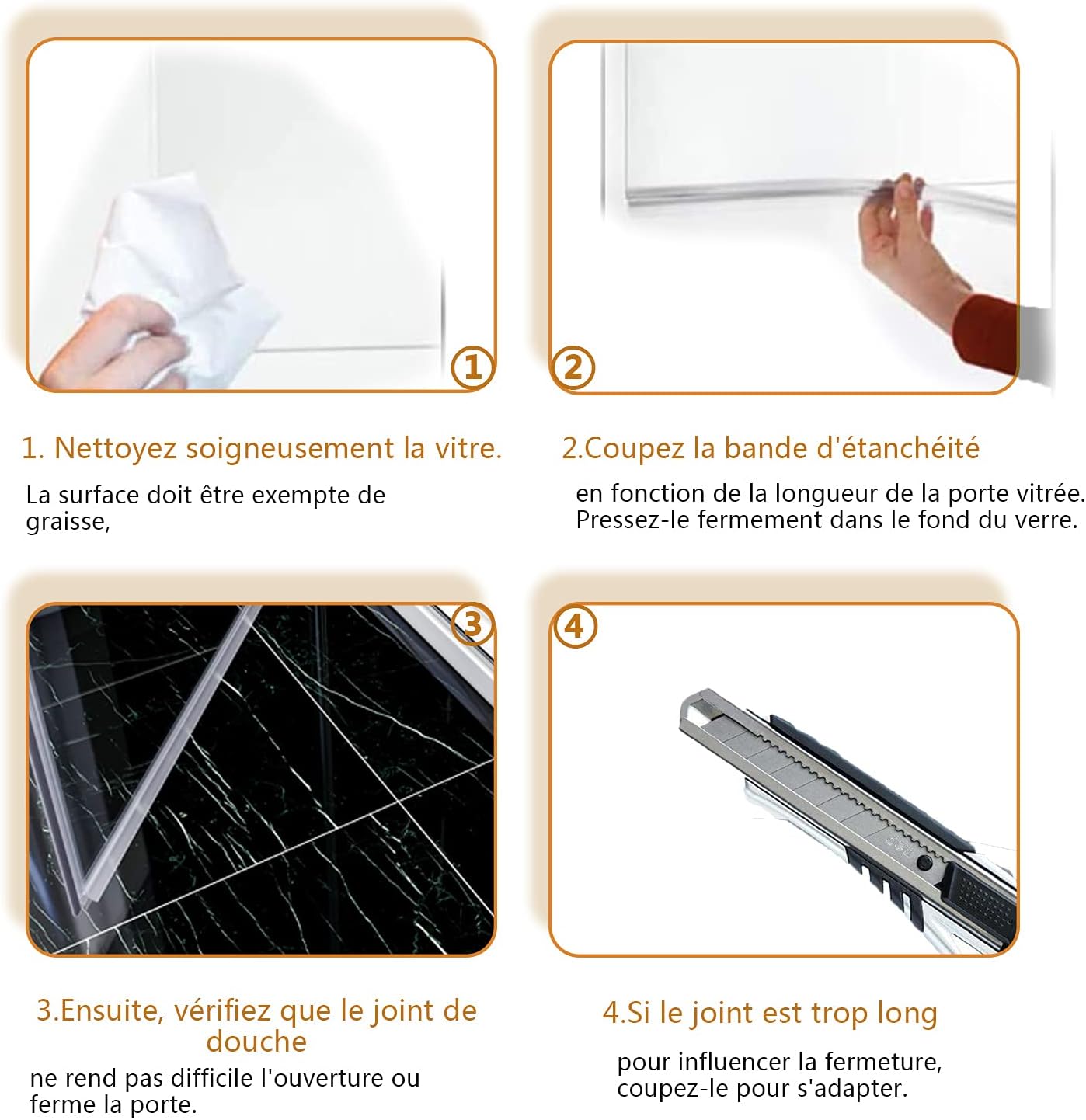 1

2

1. Nettoyez soigneusement la vitre.

La surface doit être exempte de graisse,

2.Coupez la bande d'étanchéité

en fonction de la longueur de la porte vitrée. Pressez-le fermement dans le fond du verre.

3

4

3.Ensuite, vérifiez que le joint de douche

ne rend pas difficile l'ouverture ou ferme la porte.

4.Si le joint est trop long

pour influencer la fermeture, coupez-le pour s'adapter.