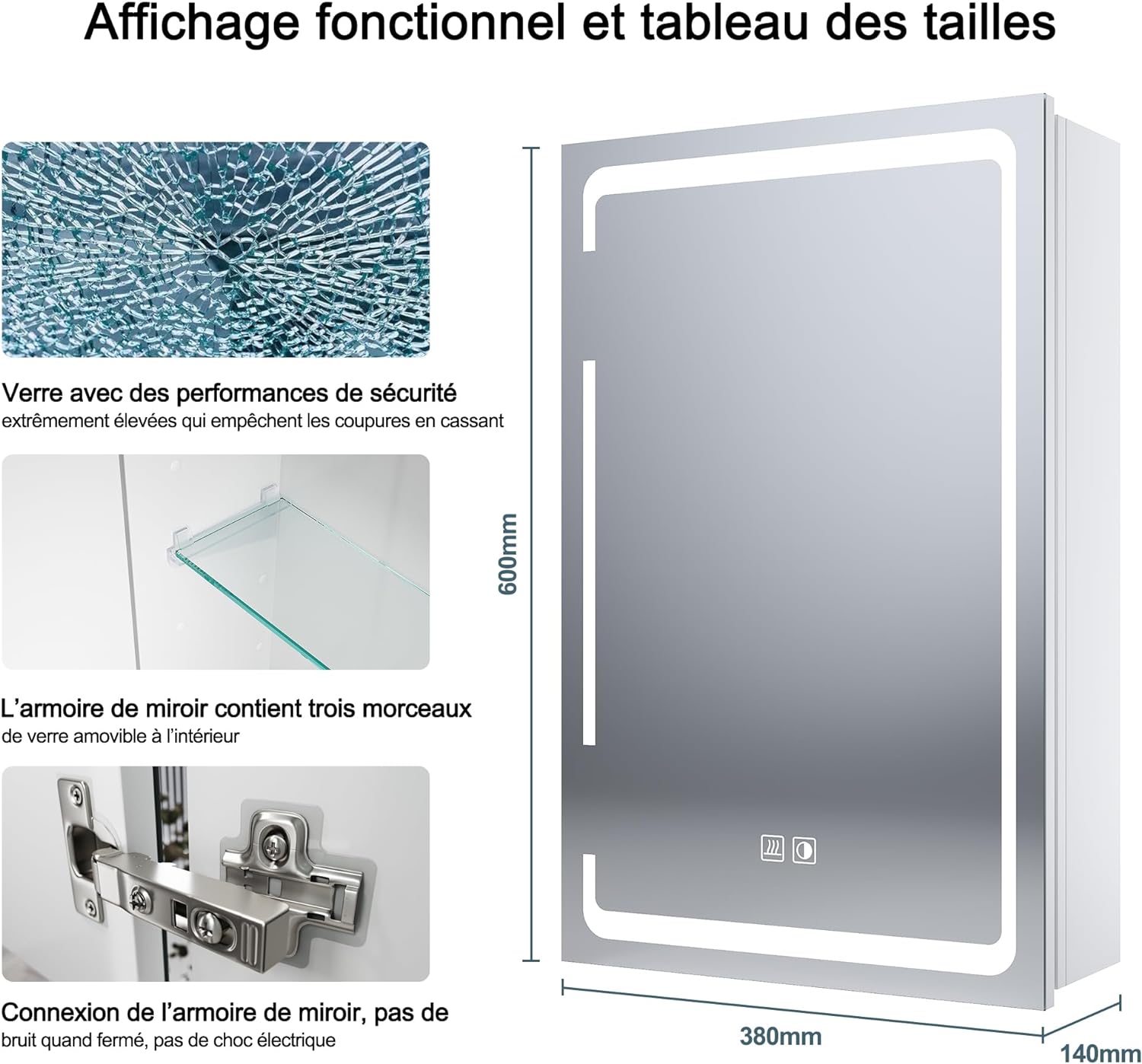 Affichage fonctionnel et tableau des tailles

Verre avec des performances de sécurité
extrêmement élevées qui empêchent les coupures en cassant

L'armoire de miroir contient trois morceaux
de verre amovible à l'intérieur

Connexion de l'armoire de miroir, pas de
bruit quand fermé, pas de choc électrique

600mm

380mm

140mm