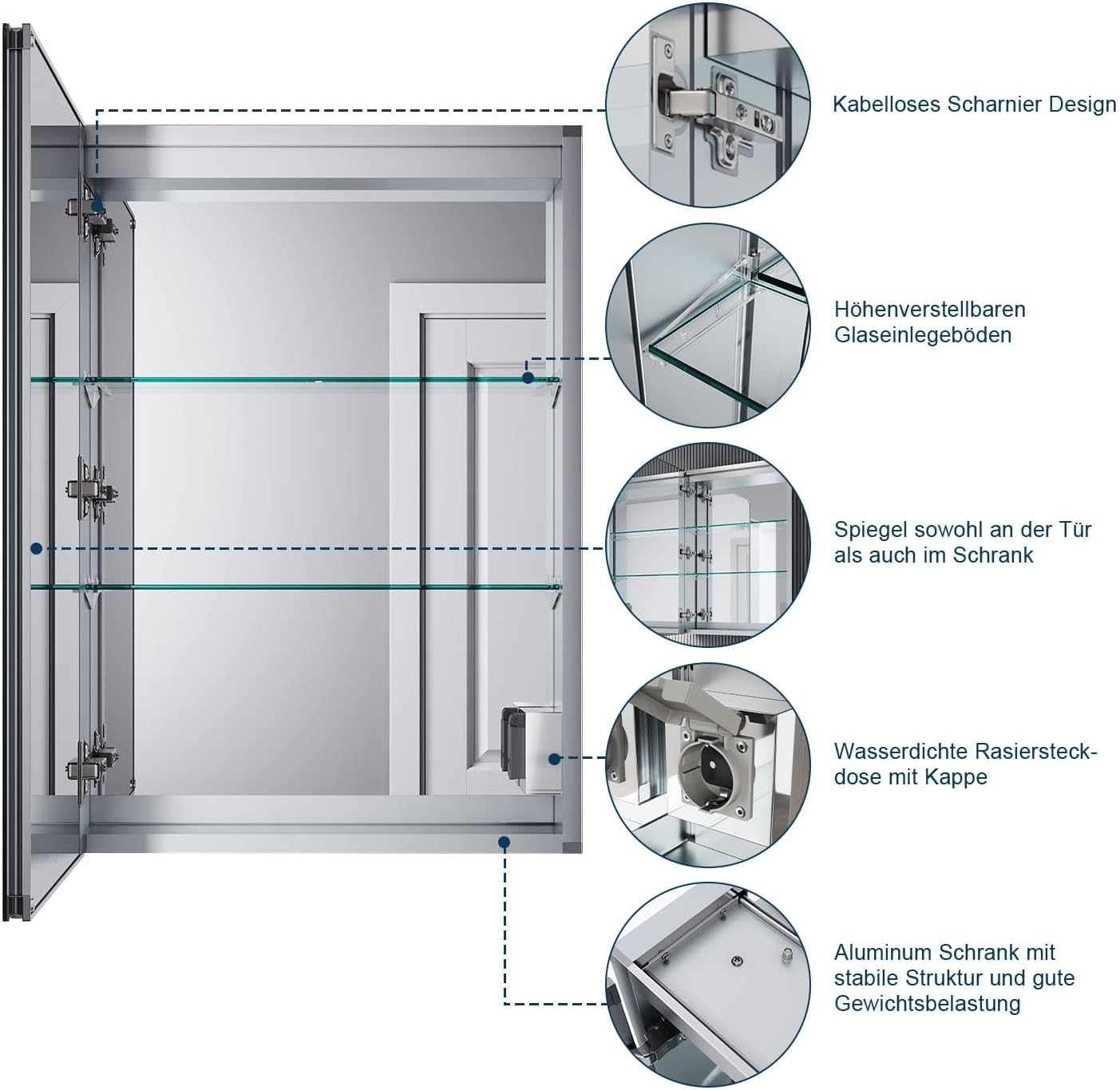 Kabelloses Scharnier Design

Höhenverstellbaren Glaseinlegeböden

Spiegel sowohl an der Tür als auch im Schrank

Wasserdichte Rasiersteckdose mit Kappe

Aluminum Schrank mit stabile Struktur und gute Gewichtsbelastung