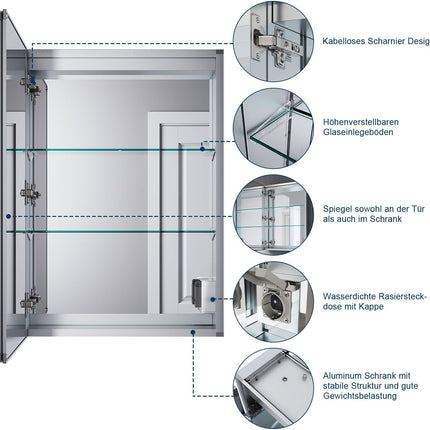 Kabelloses Scharnier Desig

Höhenverstellbaren Glaseinlegeböden

Spiegel sowohl an der Tür als auch im Schrank

Wasserdichte Rasiersteckdose mit Kappe

Aluminum Schrank mit stabile Struktur und gute Gewichtsbelastung