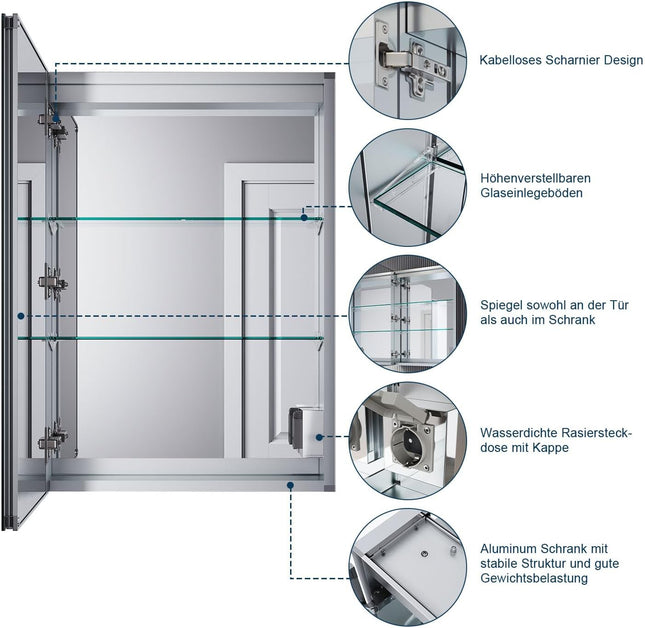 Kabelloses Scharnier Design

Höhenverstellbaren Glaseinlegeböden

Spiegel sowohl an der Tür als auch im Schrank

Wasserdichte Rasiersteckdose mit Kappe

Aluminum Schrank mit stabile Struktur und gute Gewichtsbelastung