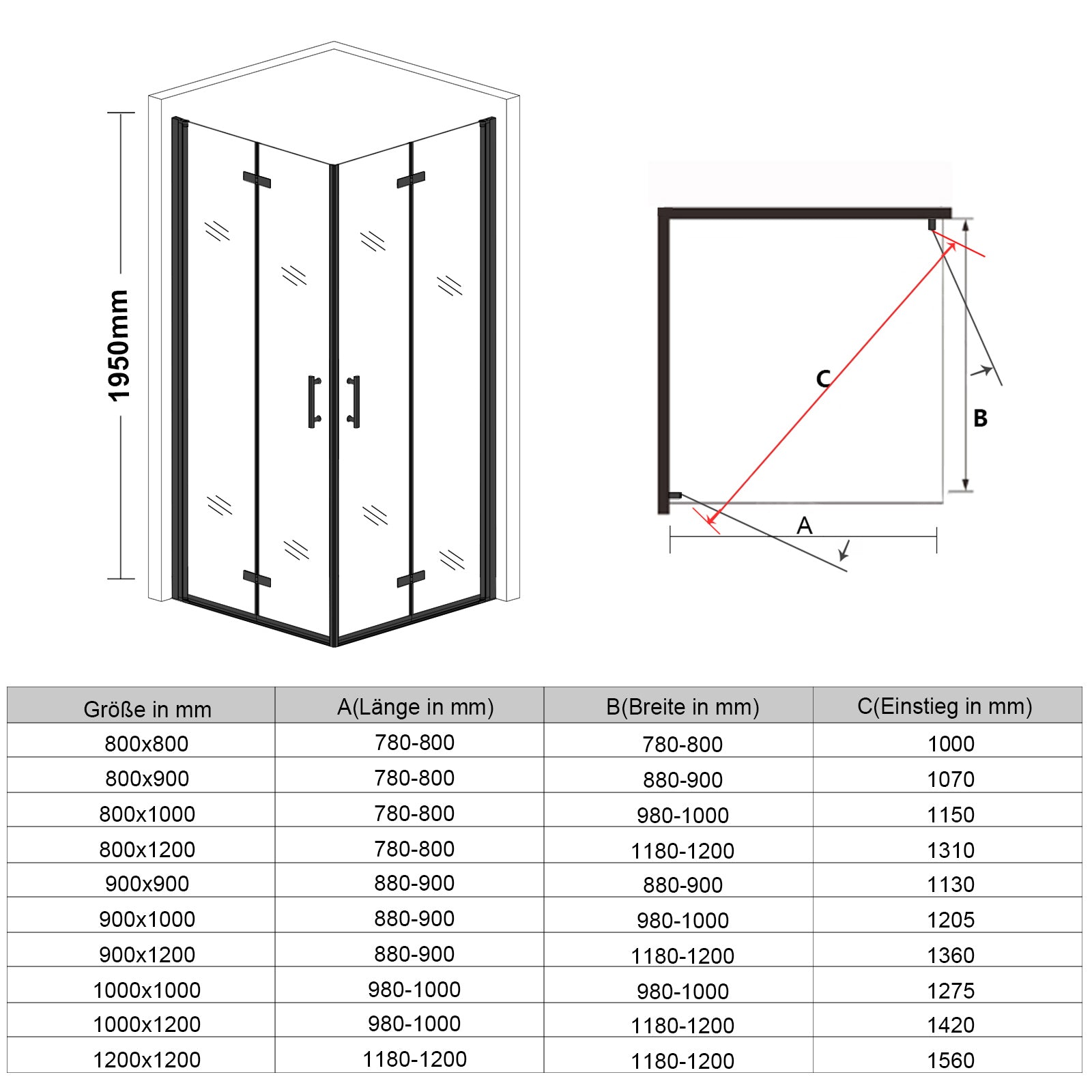 1950mm

C

B

A

| Größe in mm | A(Länge in mm) | B(Breite in mm) | C(Einstieg in mm) |
|---|---|---|---|
| 800x800 | 780-800 | 780-800 | 1000 |
| 800x900 | 780-800 | 880-900 | 1070 |
| 800x1000 | 780-800 | 980-1000 | 1150 |
| 800x1200 | 780-800 | 1180-1200 | 1310 |
| 900x900 | 880-900 | 880-900 | 1130 |
| 900x1000 | 880-900 | 980-1000 | 1205 |
| 900x1200 | 880-900 | 1180-1200 | 1360 |
| 1000x1000 | 980-1000 | 980-1000 | 1275 |
| 1000x1200 | 980-1000 | 1180-1200 | 1420 |
| 1200x1200 | 1180-1200 | 1180-1200 | 1560 |