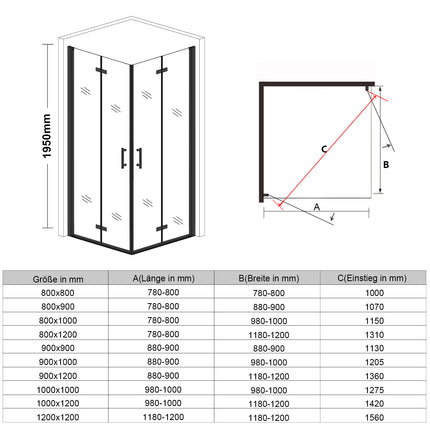 1950mm

C

B

A

| Größe in mm | A(Länge in mm) | B(Breite in mm) | C(Einstieg in mm) |
|---|---|---|---|
| 800x800 | 780-800 | 780-800 | 1000 |
| 800x900 | 780-800 | 880-900 | 1070 |
| 800x1000 | 780-800 | 980-1000 | 1150 |
| 800x1200 | 780-800 | 1180-1200 | 1310 |
| 900x900 | 880-900 | 880-900 | 1130 |
| 900x1000 | 880-900 | 980-1000 | 1205 |
| 900x1200 | 880-900 | 1180-1200 | 1360 |
| 1000x1000 | 980-1000 | 980-1000 | 1275 |
| 1000x1200 | 980-1000 | 1180-1200 | 1420 |
| 1200x1200 | 1180-1200 | 1180-1200 | 1560 |