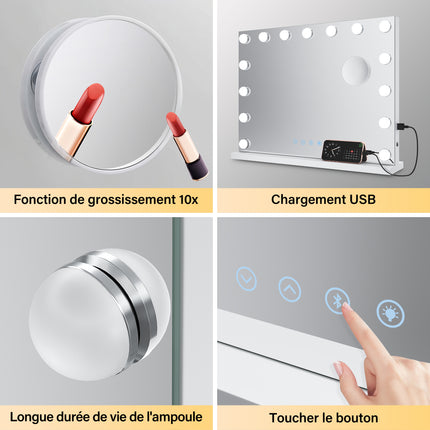 Fonction de grossissement 10x

Chargement USB

Longue durée de vie de l'ampoule

Toucher le bouton