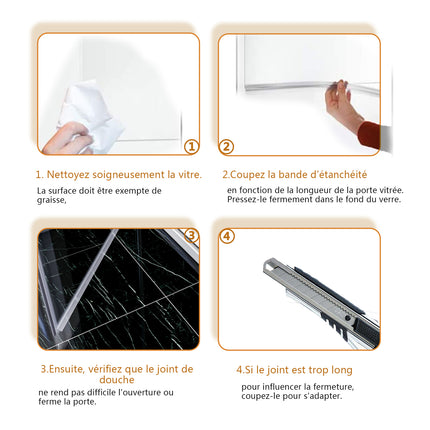 ①

②

1. Nettoyez soigneusement la vitre.

La surface doit être exempte de graisse,

2.Coupez la bande d'étanchéité

en fonction de la longueur de la porte vitrée. Pressez-le fermement dans le fond du verre.

③

④

3.Ensuite, vérifiez que le joint de douche

ne rend pas difficile l'ouverture ou ferme la porte.

4.Si le joint est trop long

pour influencer la fermeture, coupez-le pour s'adapter.