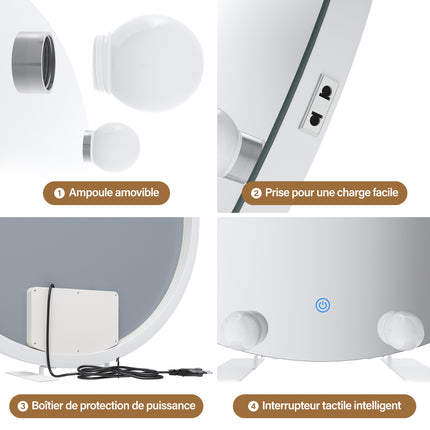 1 Ampoule amovible

2 Prise pour une charge facile

3 Boîtier de protection de puissance

4 Interrupteur tactile intelligent