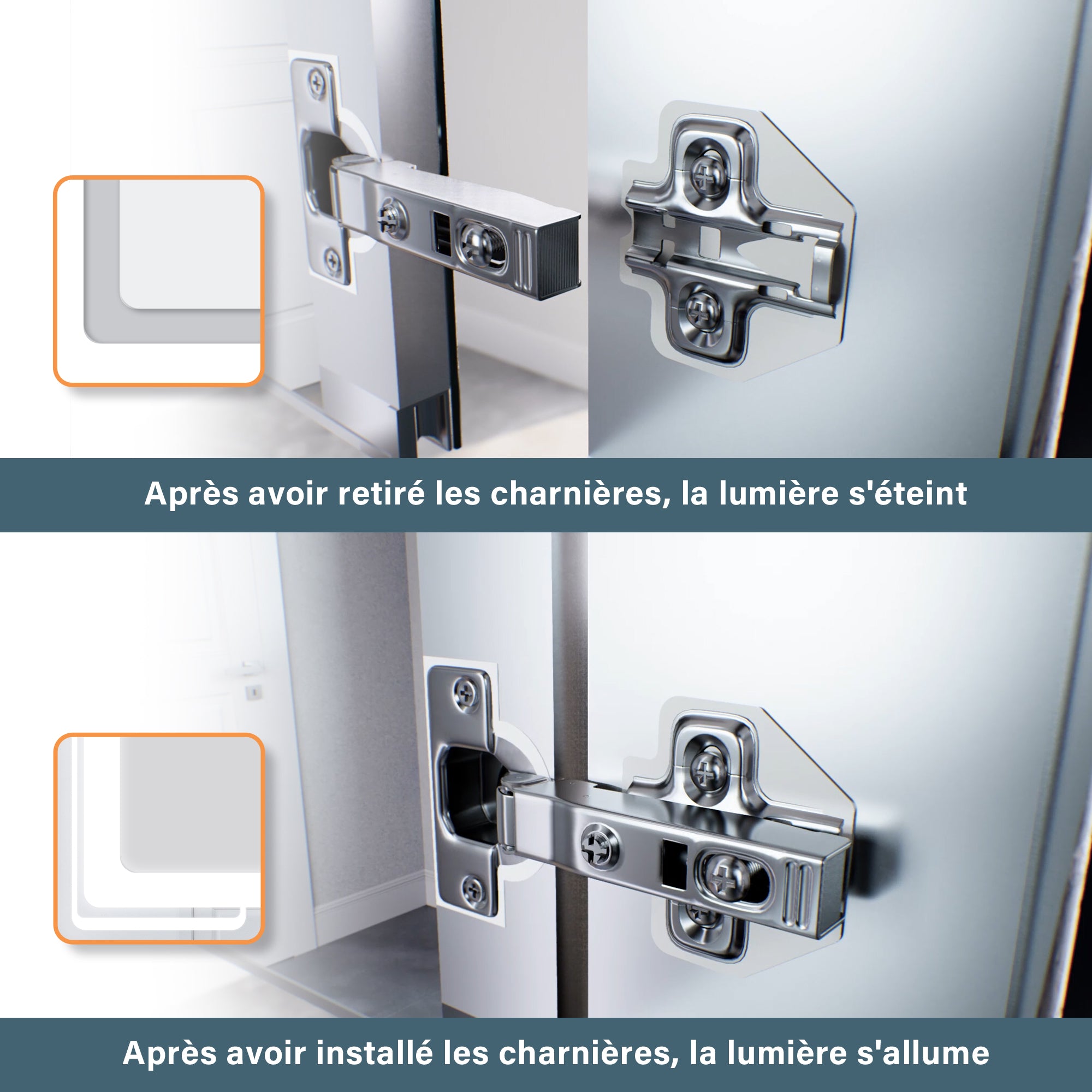 Après avoir retiré les charnières, la lumière s'éteint

Après avoir installé les charnières, la lumière s'allume