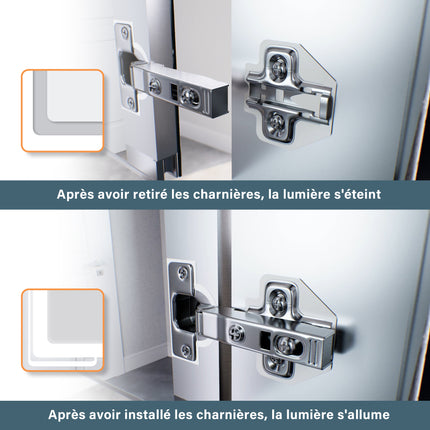 Après avoir retiré les charnières, la lumière s'éteint

Après avoir installé les charnières, la lumière s'allume